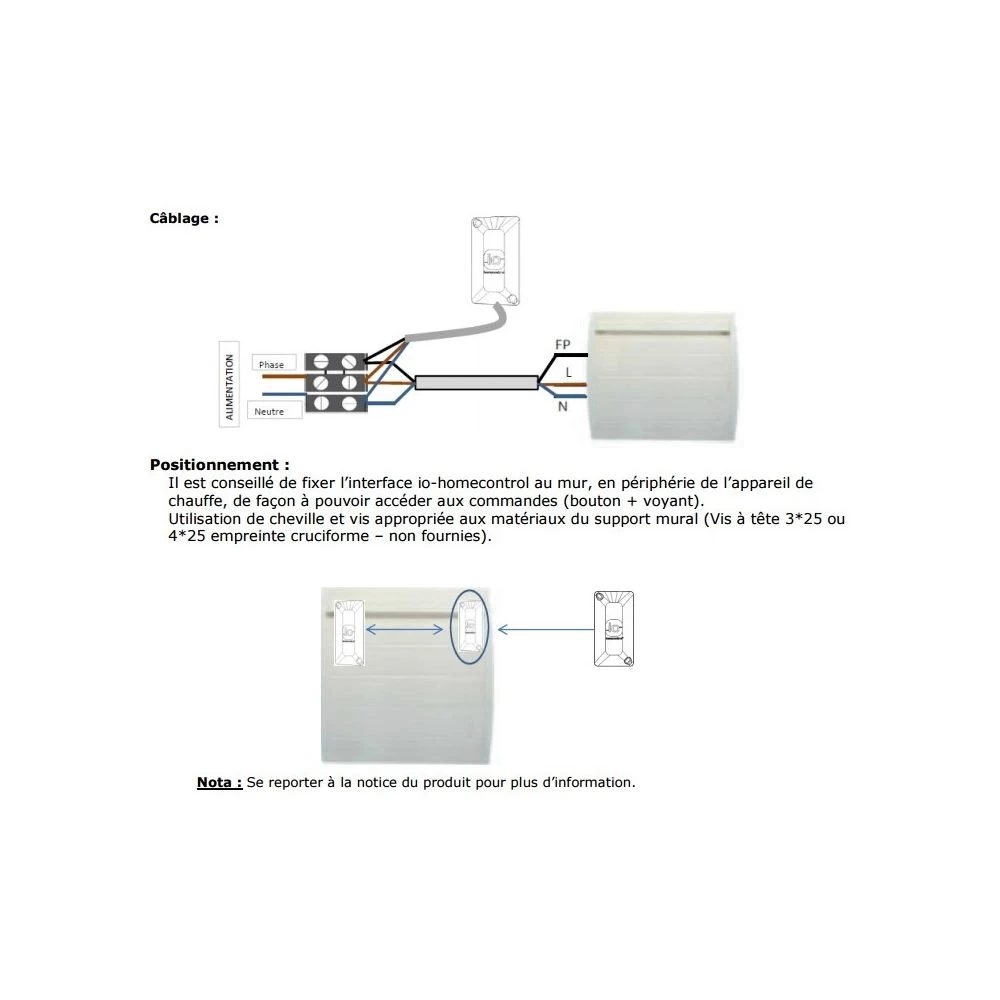 Câblage :

ALIMENTATION
Phase
Neutre
FP
L
N

Positionnement :
Il est conseillé de fixer l'interface io-homecontrol au mur, en périphérie de l'appareil de chauffe, de façon à pouvoir accéder aux commandes (bouton + voyant).
Utilisation de cheville et vis appropriée aux matériaux du support mural (Vis à tête 3*25 ou 4*25 empreinte cruciforme – non fournies).

Nota : Se reporter à la notice du produit pour plus d'information.