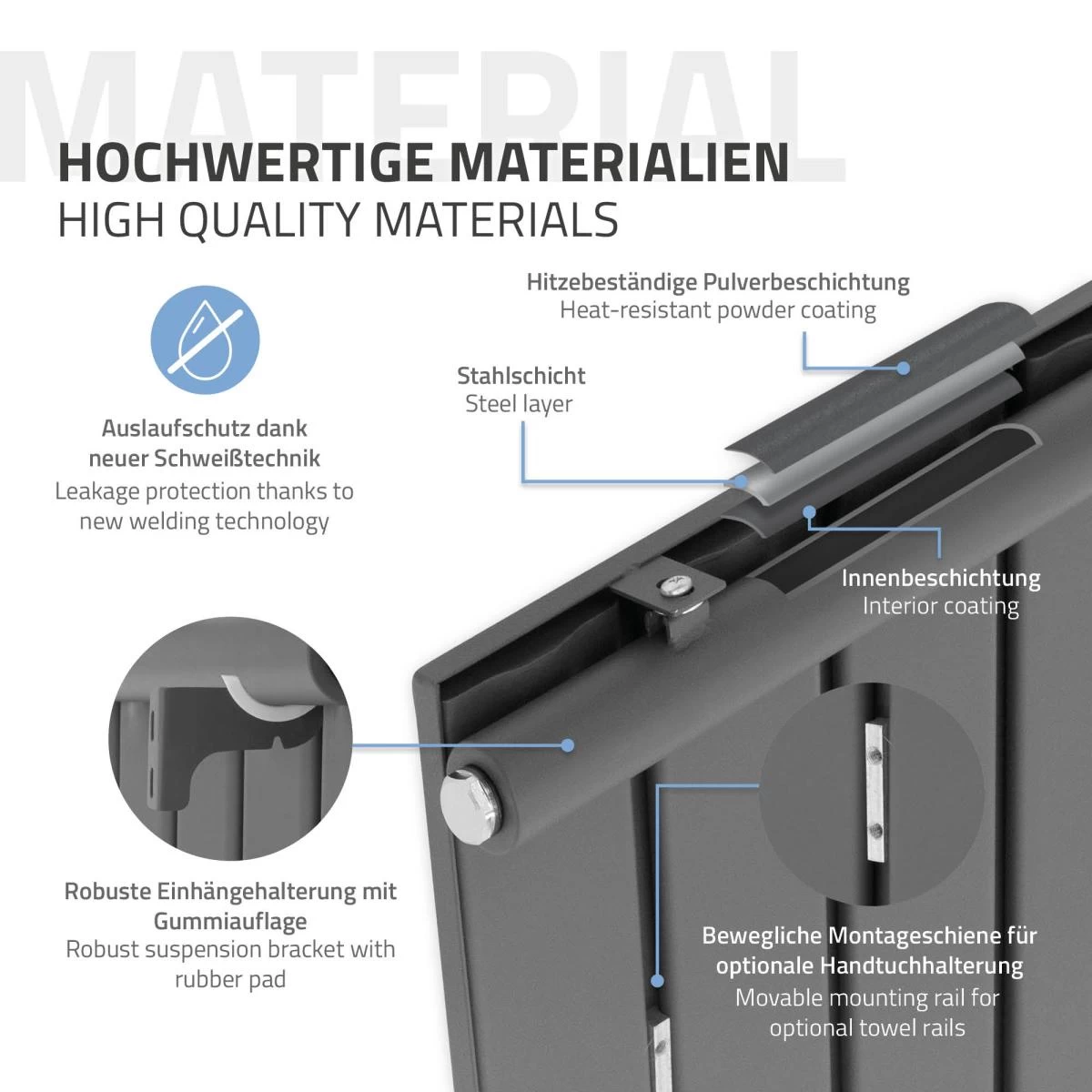 MATERIAL

HOCHWERTIGE MATERIALIEN
HIGH QUALITY MATERIALS

Hitzebeständige Pulverbeschichtung
Heat-resistant powder coating

Stahlschicht
Steel layer

Auslaufschutz dank neuer Schweißtechnik
Leakage protection thanks to new welding technology

Innenbeschichtung
Interior coating

Robuste Einhängehalterung mit Gummiauflage
Robust suspension bracket with rubber pad

Bewegliche Montageschiene für optionale Handtuchhalterung
Movable mounting rail for optional towel rails